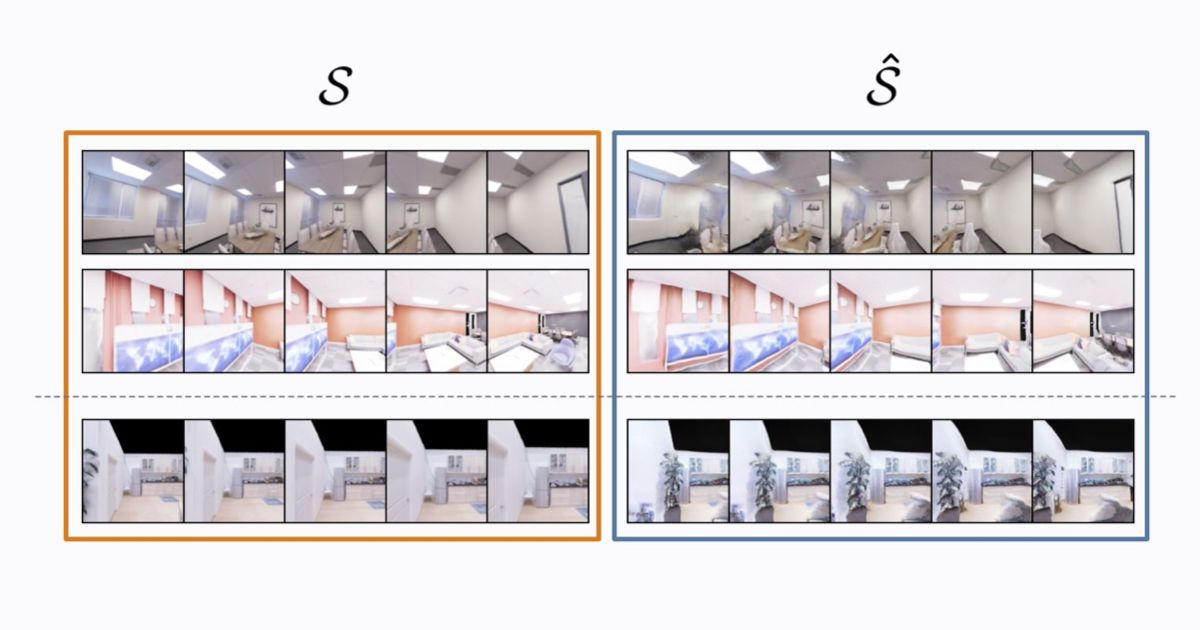 $\mathcal{S}$

$\hat{\mathcal{S}}$